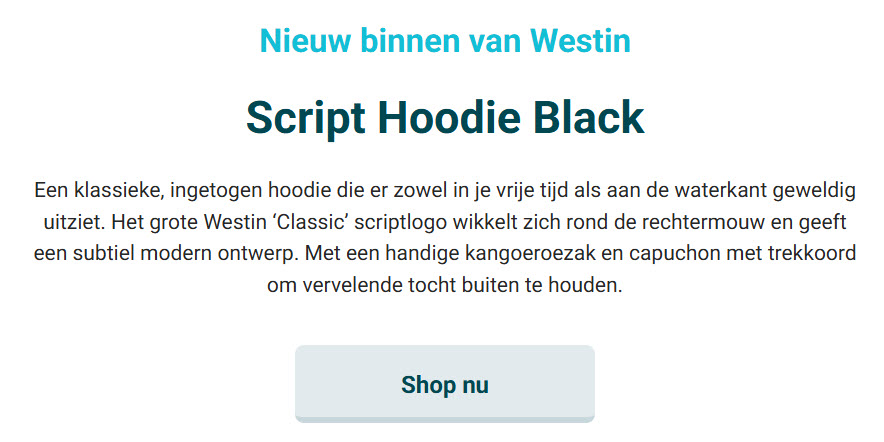 Nieuw binnen van Westin

Script Hoodie Black

Een klassieke, ingetogen hoodie die er zowel in je vrije tijd als aan de waterkant geweldig uitziet. Het grote Westin 'Classic' scriptlogo wikkelt zich rond de rechtermouw en geeft een subtiel modern ontwerp. Met een handige kangoeroezak en capuchon met trekkoord om vervelende tocht buiten te houden.

Shop nu