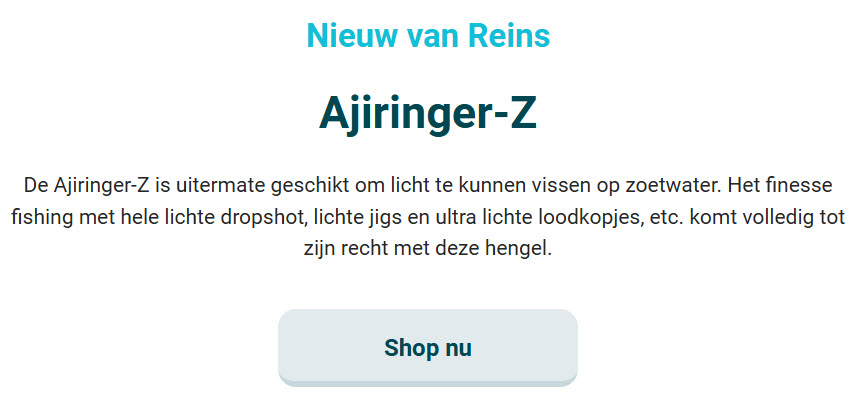 Nieuw van Reins

Ajiringer-Z

De Ajiringer-Z is uitermate geschikt om licht te kunnen vissen op zoetwater. Het finesse fishing met hele lichte dropshot, lichte jigs en ultra lichte loodkopjes, etc. komt volledig tot zijn recht met deze hengel.

Shop nu