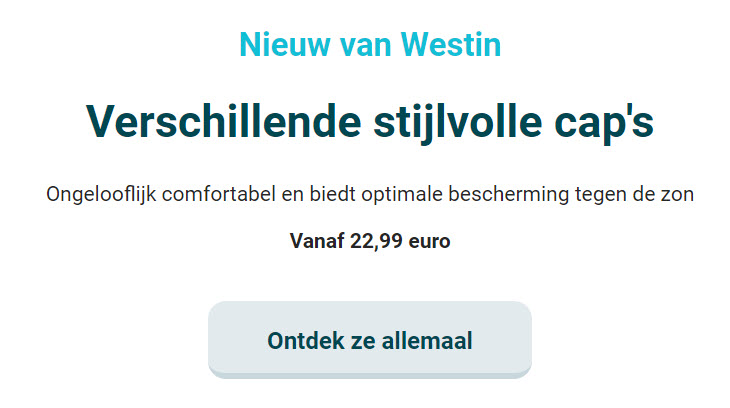 Nieuw van Westin

Verschillende stijlvolle cap's

Ongelooflijk comfortabel en biedt optimale bescherming tegen de zon

Vanaf 22,99 euro

Ontdek ze allemaal