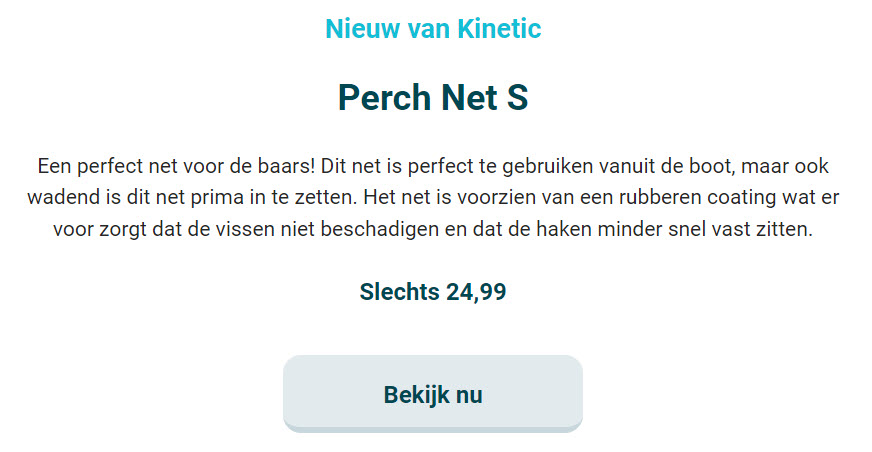 Nieuw van Kinetic

Perch Net S

Een perfect net voor de baars! Dit net is perfect te gebruiken vanuit de boot, maar ook wadend is dit net prima in te zetten. Het net is voorzien van een rubberen coating wat er voor zorgt dat de vissen niet beschadigen en dat de haken minder snel vast zitten.

Slechts 24,99

Bekijk nu