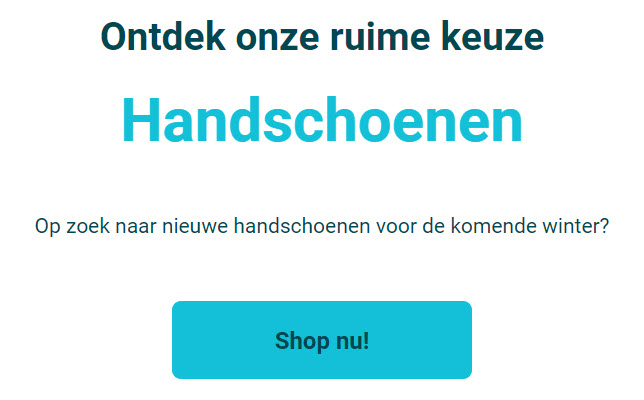 Ontdek onze ruime keuze

Handschoenen

Op zoek naar nieuwe handschoenen voor de komende winter?

Shop nu!