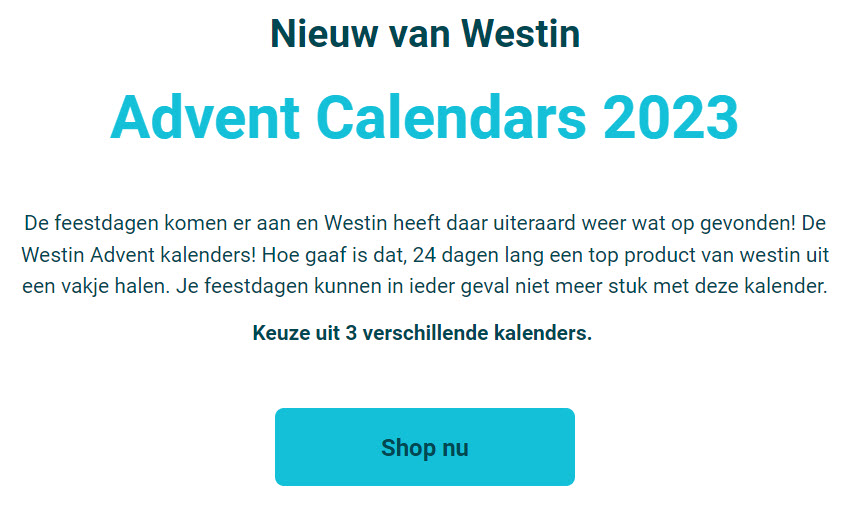 Nieuw van Westin

Advent Calendars 2023

De feestdagen komen er aan en Westin heeft daar uiteraard weer wat op gevonden! De Westin Advent kalenders! Hoe gaaf is dat, 24 dagen lang een top product van westin uit een vakje halen. Je feestdagen kunnen in ieder geval niet meer stuk met deze kalender.

Keuze uit 3 verschillende kalenders.

Shop nu