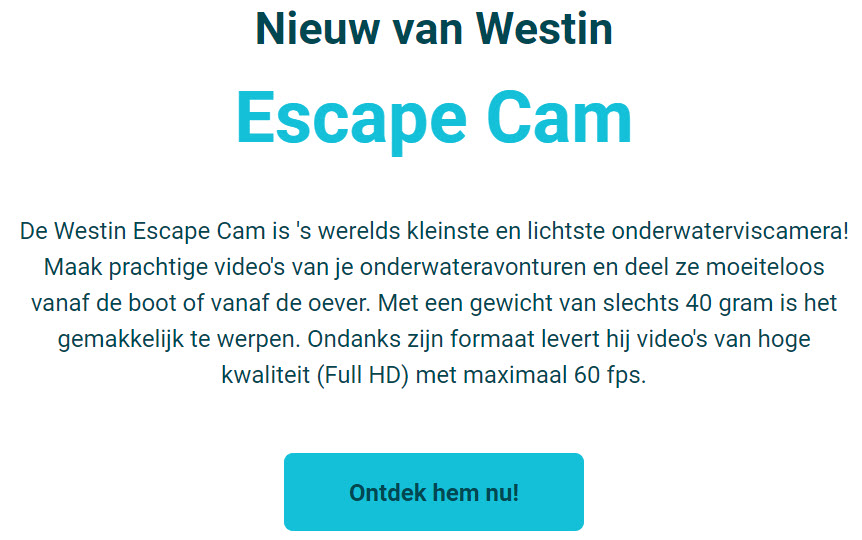 Nieuw van Westin

Escape Cam

De Westin Escape Cam is 's werelds kleinste en lichtste onderwaterviscamera! Maak prachtige video's van je onderwateravonturen en deel ze moeiteloos vanaf de boot of vanaf de oever. Met een gewicht van slechts 40 gram is het gemakkelijk te werpen. Ondanks zijn formaat levert hij video's van hoge kwaliteit (Full HD) met maximaal 60 fps.

Ontdek hem nu!