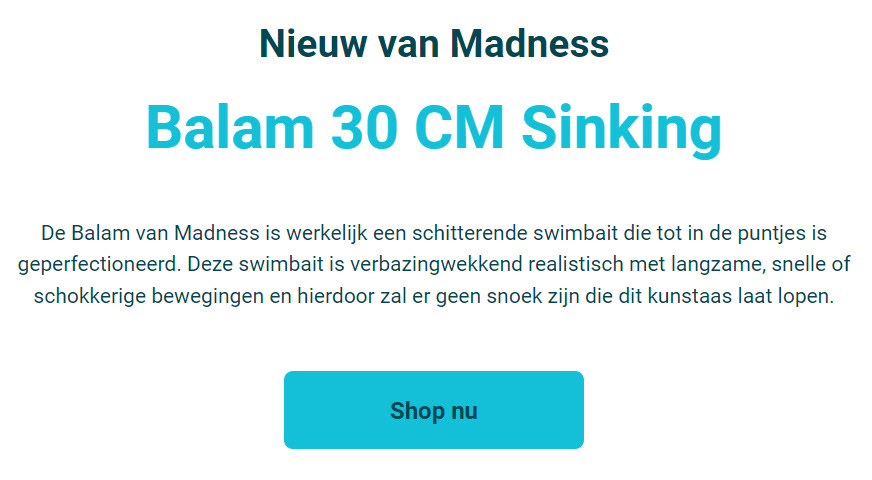 Nieuw van Madness

Balam 30 CM Sinking

De Balam van Madness is werkelijk een schitterende swimbait die tot in de puntjes is geperfectioneerd. Deze swimbait is verbazingwekkend realistisch met langzame, snelle of schokkerige bewegingen en hierdoor zal er geen snoek zijn die dit kunstaas laat lopen.

Shop nu