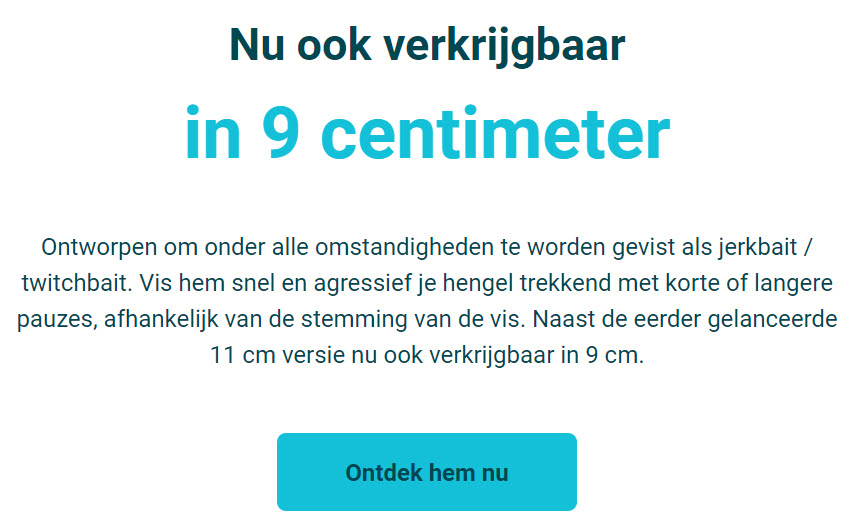 Nu ook verkrijgbaar

in 9 centimeter

Ontworpen om onder alle omstandigheden te worden gevist als jerkbait / twitchbait. Vis hem snel en agressief je hengel trekkend met korte of langere pauzes, afhankelijk van de stemming van de vis. Naast de eerder gelanceerde 11 cm versie nu ook verkrijgbaar in 9 cm.

Ontdek hem nu