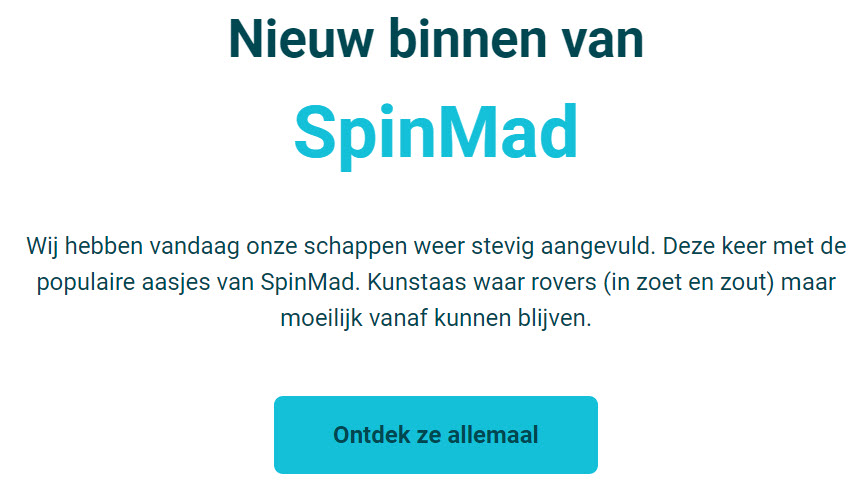 Nieuw binnen van

SpinMad

Wij hebben vandaag onze schappen weer stevig aangevuld. Deze keer met de populaire aasjes van SpinMad. Kunstaas waar rovers (in zoet en zout) maar moeilijk vanaf kunnen blijven.

Ontdek ze allemaal