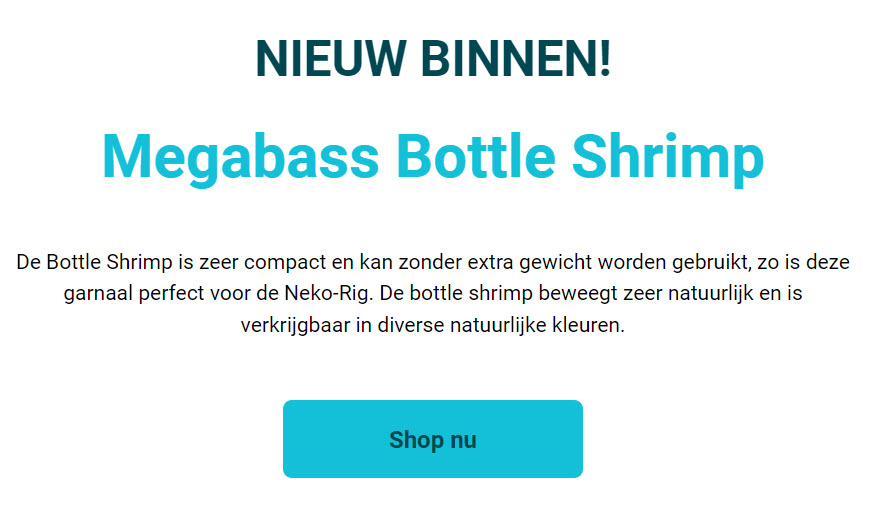 NIEUW BINNEN!

Megabass Bottle Shrimp

De Bottle Shrimp is zeer compact en kan zonder extra gewicht worden gebruikt, zo is deze garnaal perfect voor de Neko-Rig. De bottle shrimp beweegt zeer natuurlijk en is verkrijgbaar in diverse natuurlijke kleuren.

Shop nu